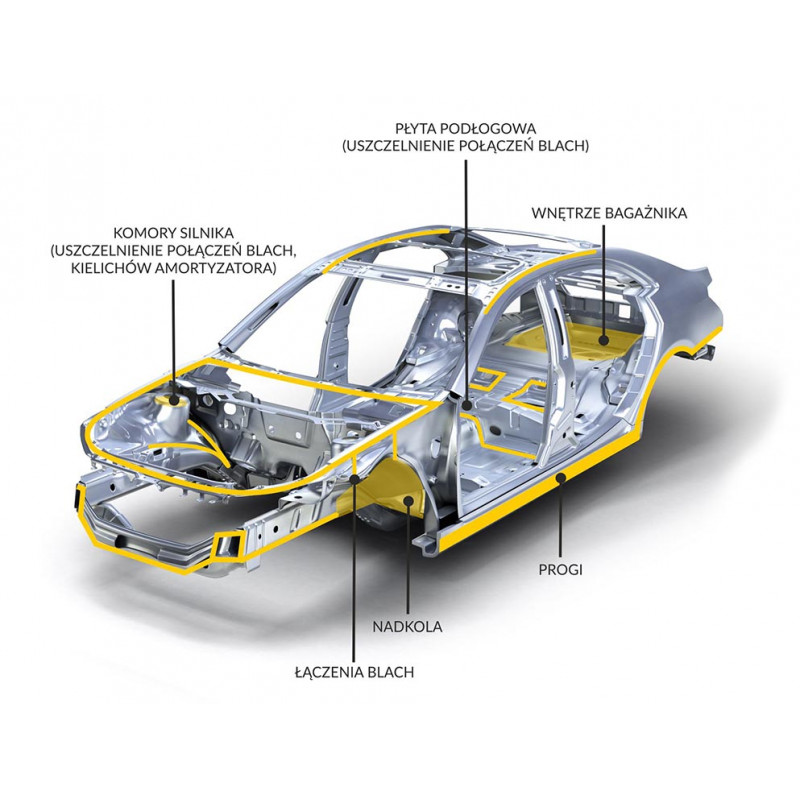 PŁYTA PODŁOGOWA
(USZCZELNIENIE POŁĄCZEŃ BLACH)

WNĘTRZE BAGAŻNIKA

KOMORY SILNIKA
(USZCZELNIENIE POŁĄCZEŃ BLACH,
KIELICHÓW AMORTYZATORA)

PROGI

NADKOLA

ŁĄCZENIA BLACH