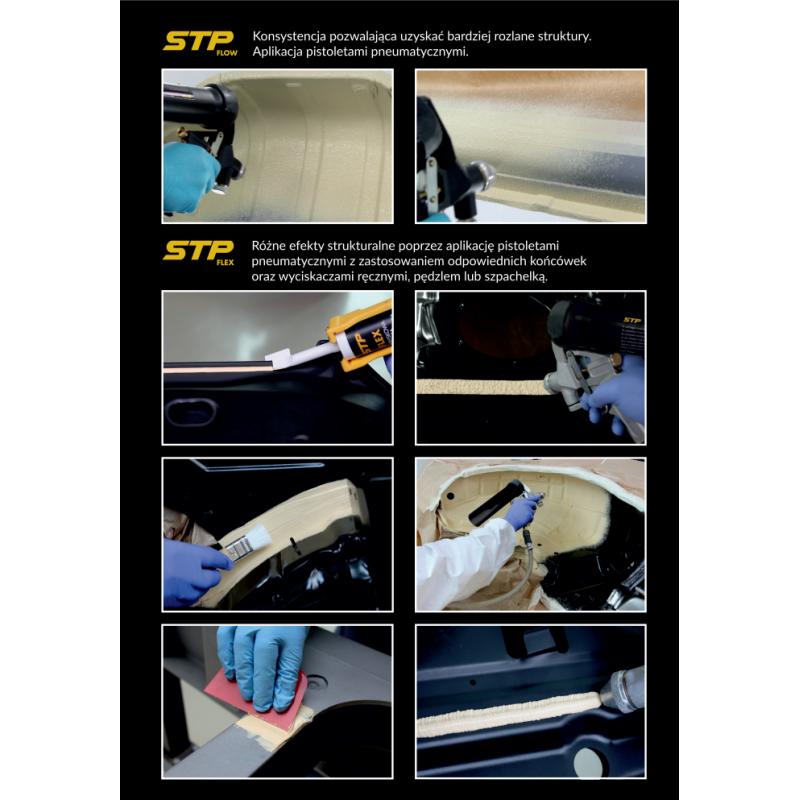 STP FLOW

Konsystencja pozwalająca uzyskać bardziej rozlane struktury. Aplikacja pistoletami pneumatycznymi.

STP FLEX

Różne efekty strukturalne poprzez aplikację pistoletami pneumatycznymi z zastosowaniem odpowiednich końcówek oraz wyciskaczami ręcznymi, pędzlem lub szpachelką.

STP FLEX

STP